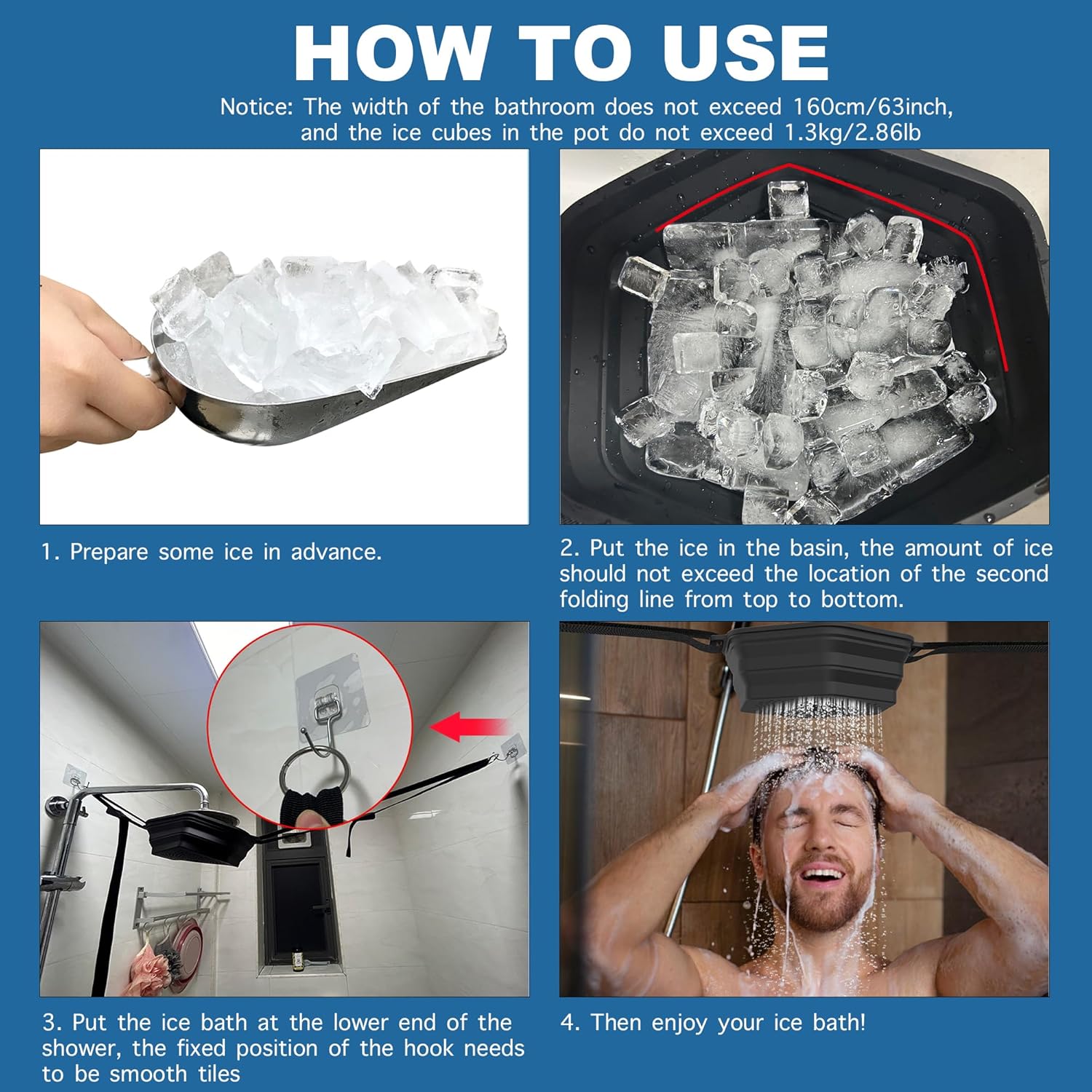 HOW TO USE

Notice: The width of the bathroom does not exceed 160cm/63inch, and the ice cubes in the pot do not exceed 1.3kg/2.86lb

1. Prepare some ice in advance.

2. Put the ice in the basin, the amount of ice should not exceed the location of the second folding line from top to bottom.

3. Put the ice bath at the lower end of the shower, the fixed position of the hook needs to be smooth tiles

4. Then enjoy your ice bath!