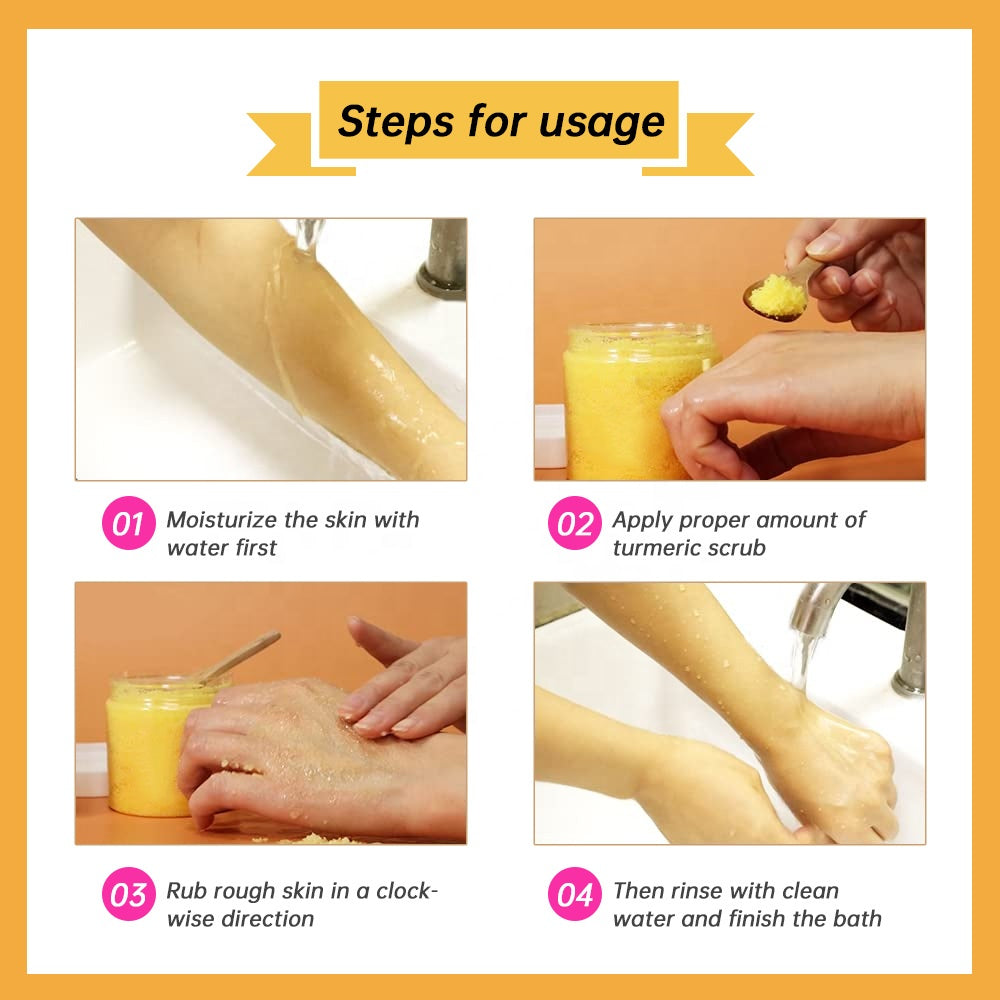 Steps for usage

01 Moisturize the skin with water first

02 Apply proper amount of turmeric scrub

03 Rub rough skin in a clockwise direction

04 Then rinse with clean water and finish the bath