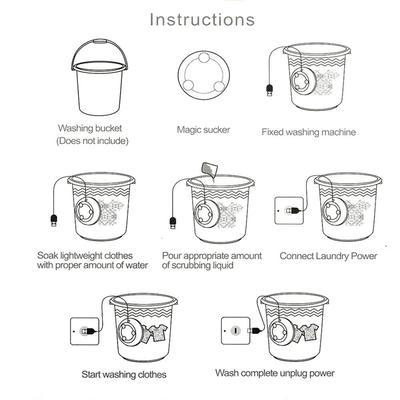 Instructions

Washing bucket
(Does not include)

Magic sucker

Fixed washing machine

Soak lightweight clothes with proper amount of water

Pour appropriate amount of scrubbing liquid

Connect Laundry Power

Start washing clothes

Wash complete unplug power